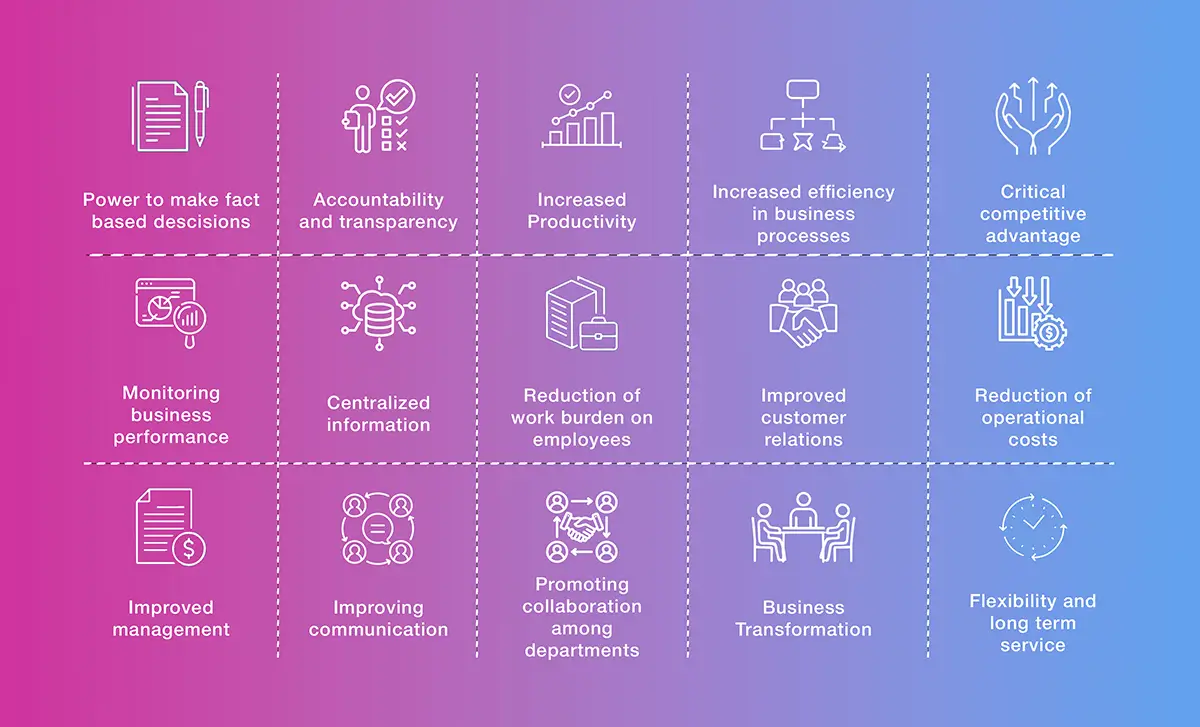 Power to make fact based descisions

Accountability and transparency

Increased Productivity

Increased efficiency in business processes

Critical competitive advantage

Monitoring business performance

Centralized information

Reduction of work burden on employees

Improved customer relations

Reduction of operational costs

Improved management

Improving communication

Promoting collaboration among departments

Business Transformation

Flexibility and long term service